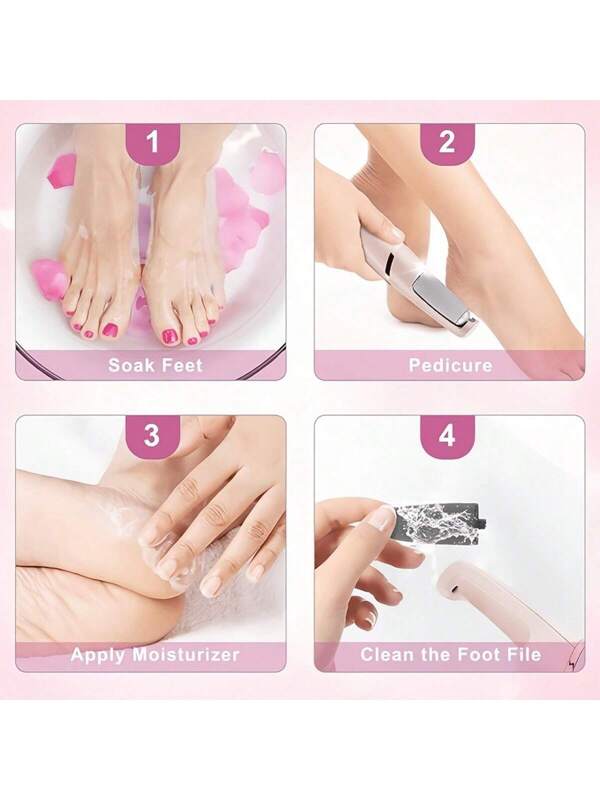 1
Soak Feet

2
Pedicure

3
Apply Moisturizer

4
Clean the Foot File