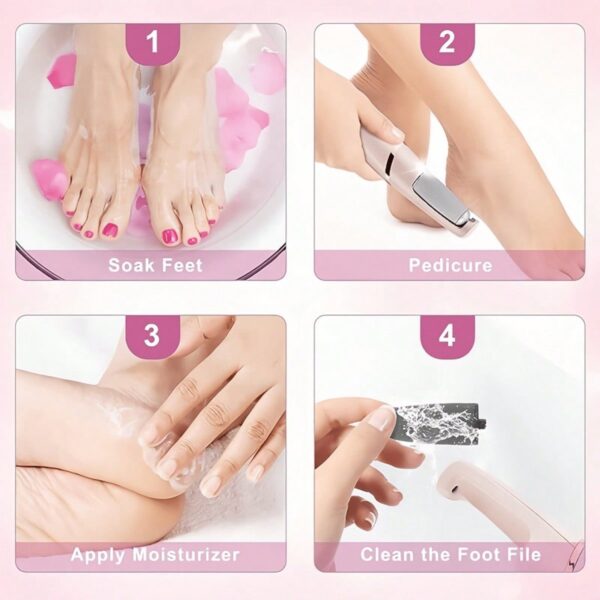 1

Soak Feet

2

Pedicure

3

Apply Moisturizer

4

Clean the Foot File